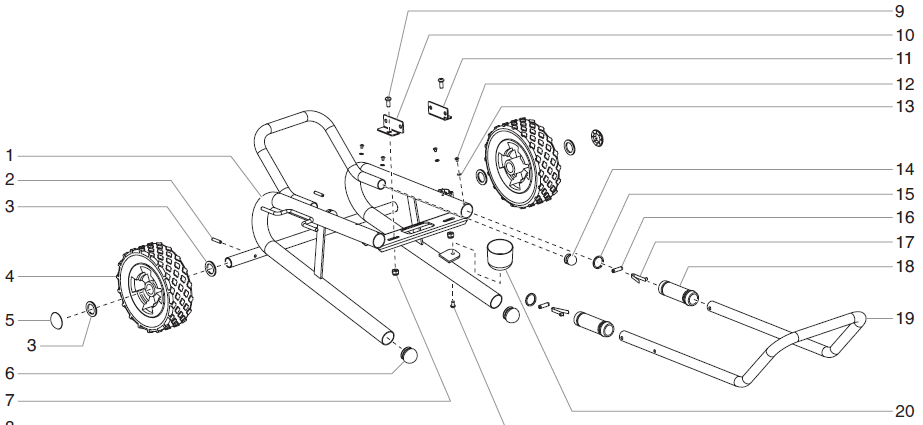 9
10
11
12
13
1
2
3
4
5
3
6
7
14
15
16
17
18
19
20